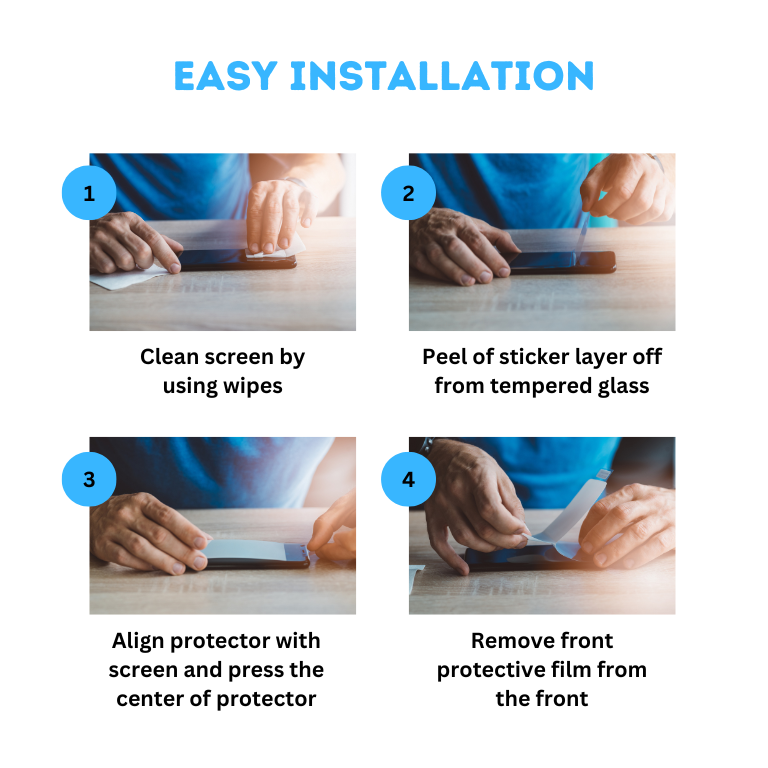 EASY INSTALLATION

1

Clean screen by using wipes

2

Peel of sticker layer off from tempered glass

3

Align protector with screen and press the center of protector

4

Remove front protective film from the front