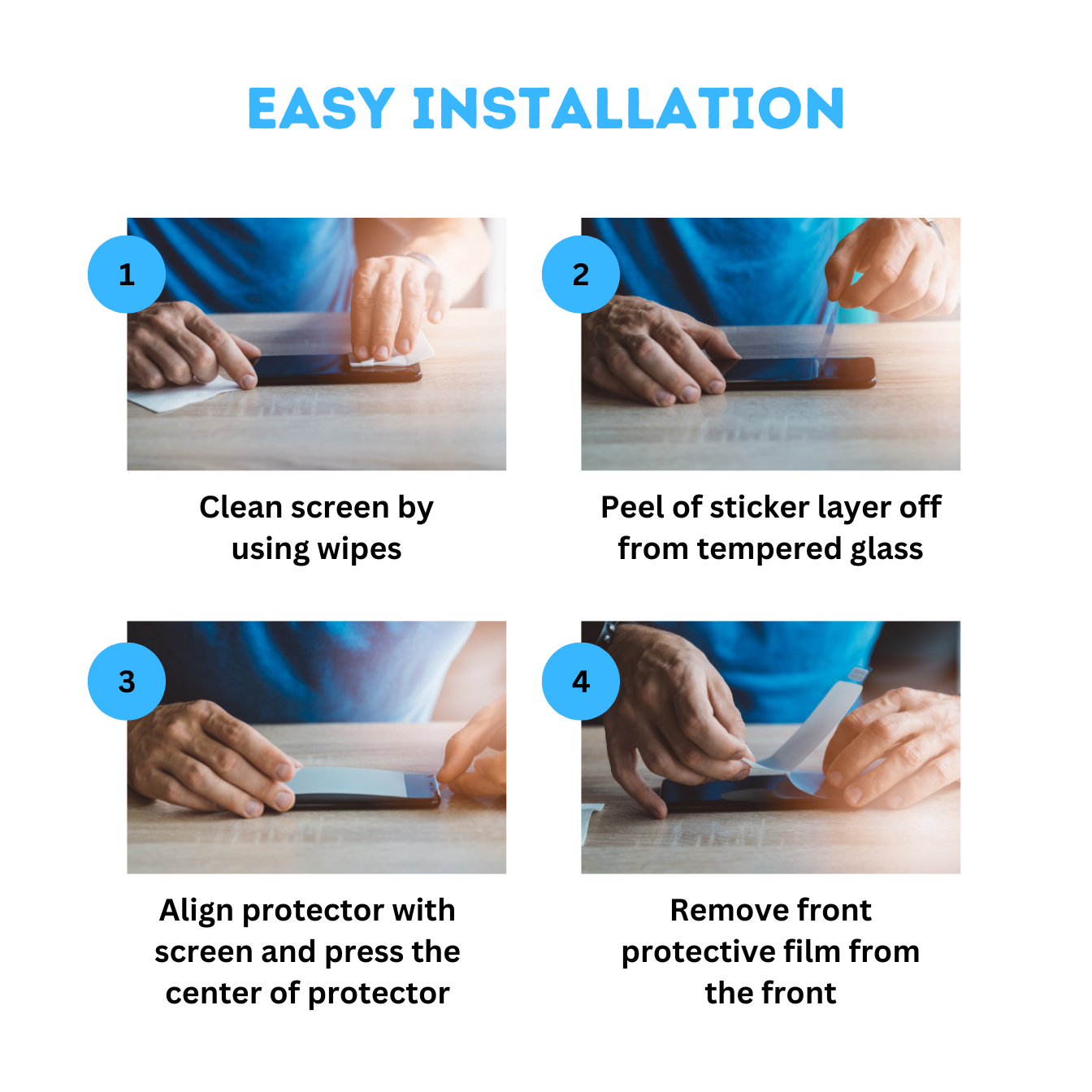 EASY INSTALLATION

1

Clean screen by using wipes

2

Peel of sticker layer off from tempered glass

3

Align protector with screen and press the center of protector

4

Remove front protective film from the front